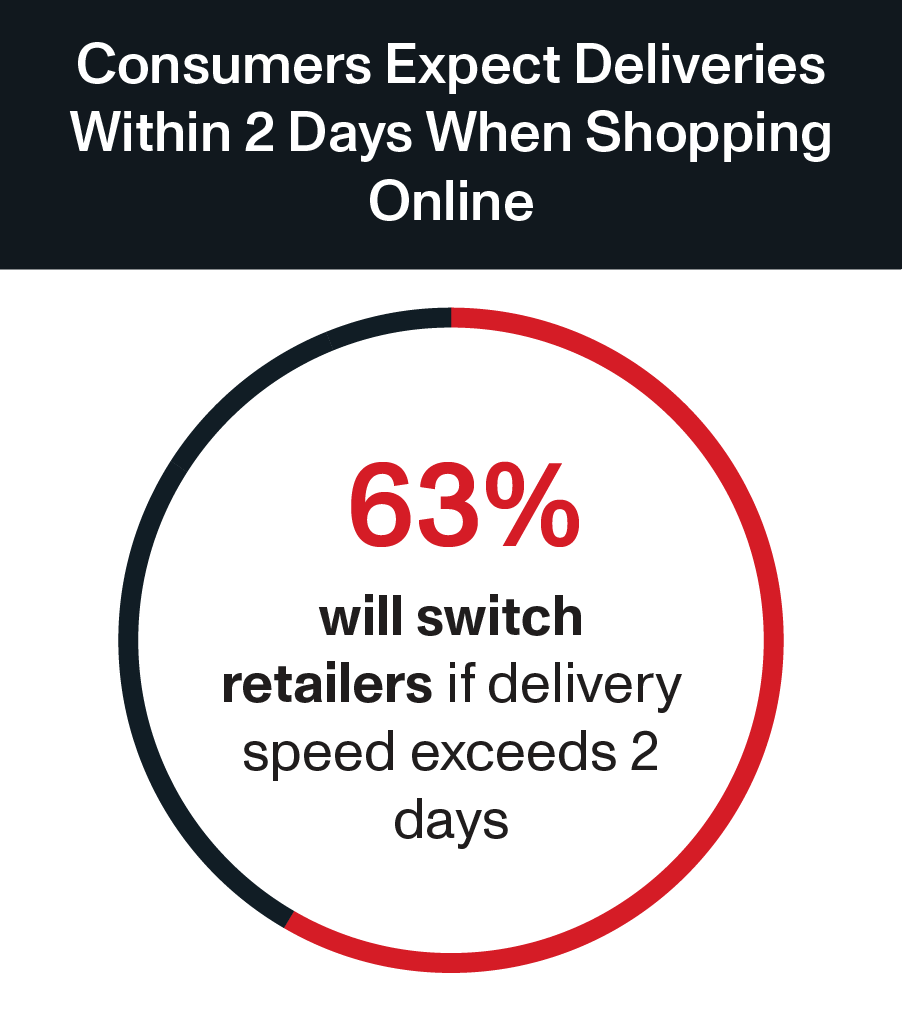 Consumers Expect Deliveries Within 2 Days When Shopping Online

63%

will switch retailers if delivery speed exceeds 2 days